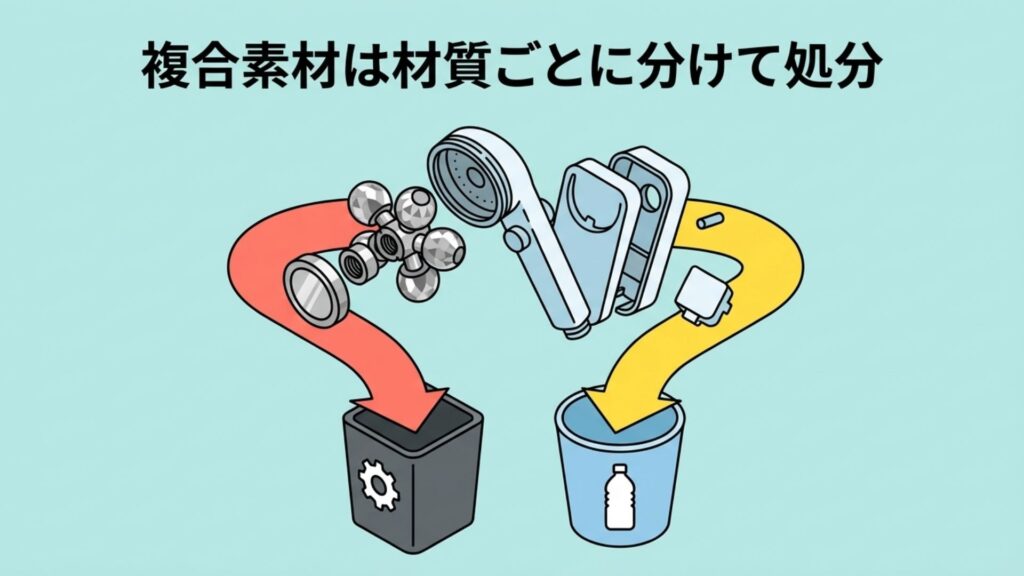 複合素材は材質ごとに分けて処分