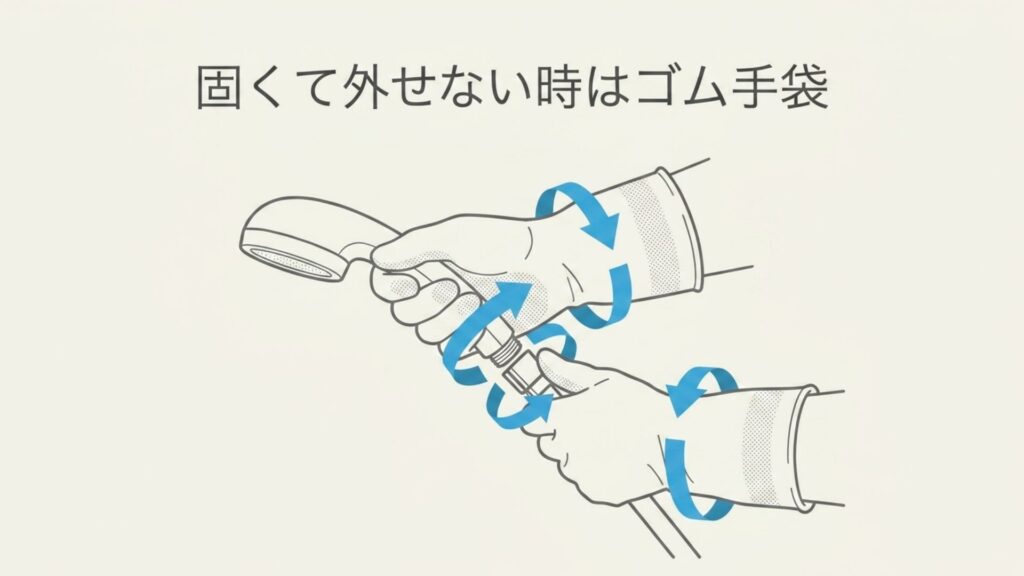 固くて外せない時はゴム手袋