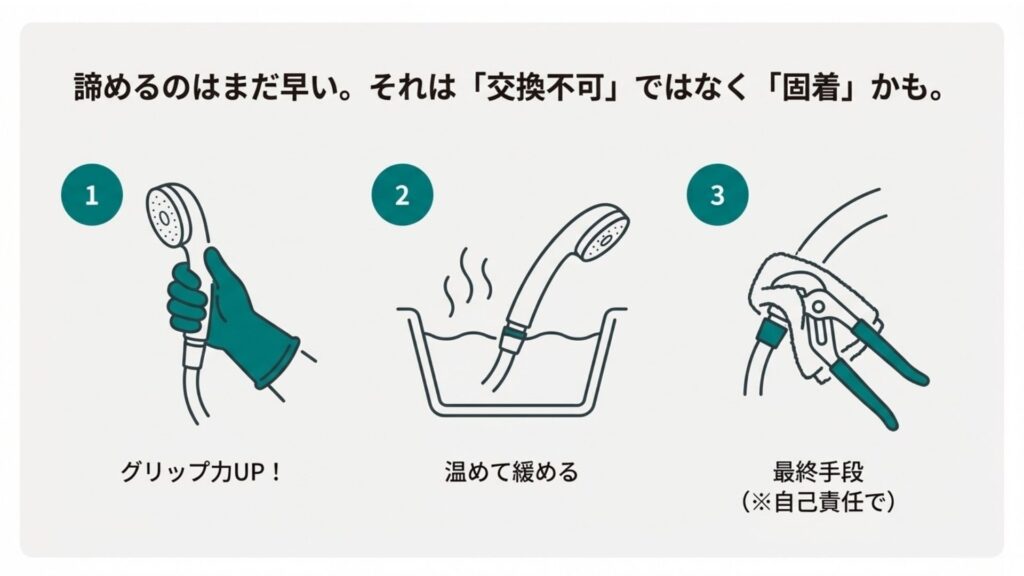 諦めるのはまだ早い。それは「交換不可」ではなく「固着」かも。

1

グリップ力UP！

2

温めて緩める

3

最終手段
（※自己責任で）