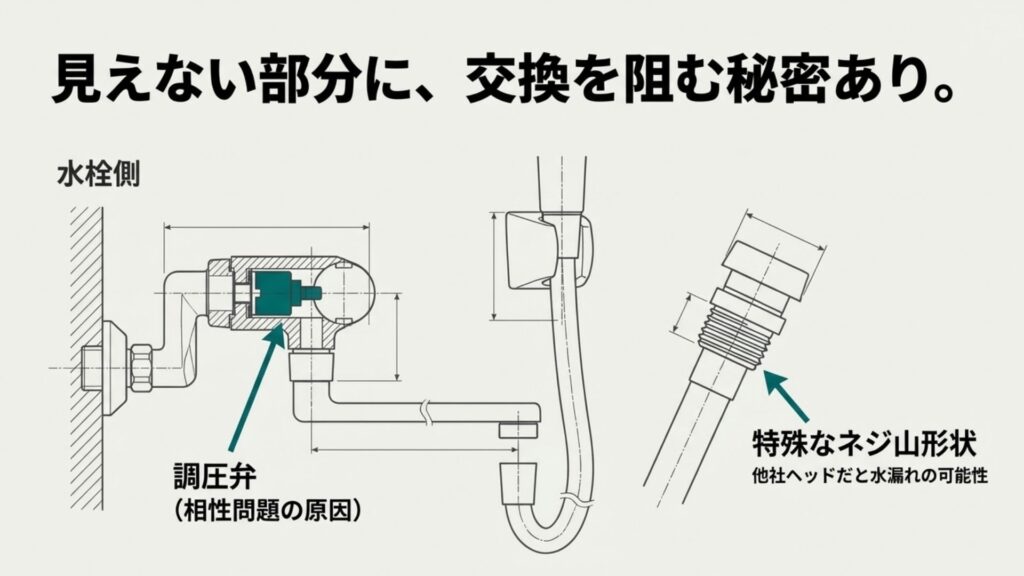 見えない部分に、交換を阻む秘密あり。

水栓側

調圧弁
（相性問題の原因）

特殊なネジ山形状
他社ヘッドだと水漏れの可能性