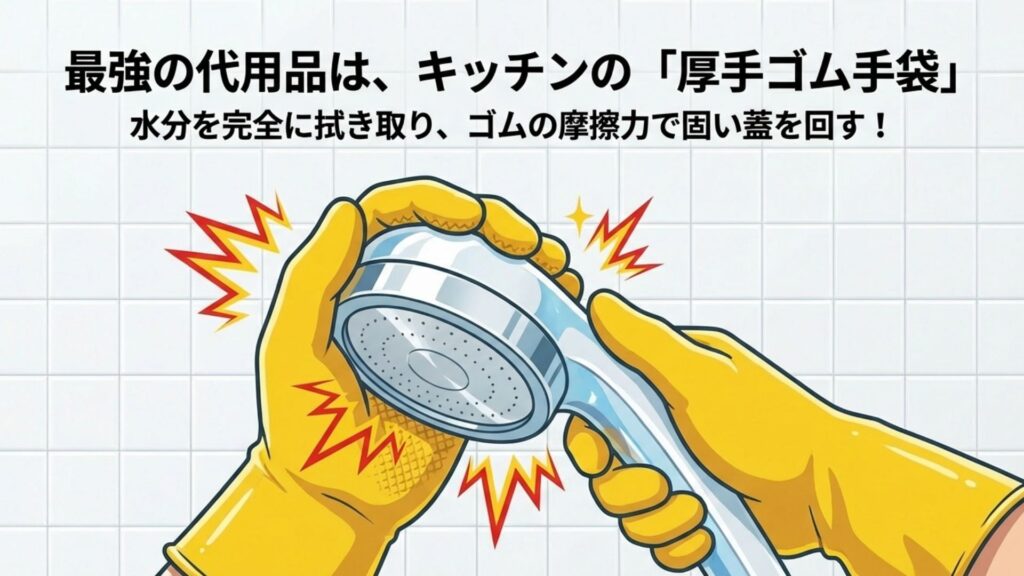 最強の代用品は、キッチンの「厚手ゴム手袋」

水分を完全に拭き取り、ゴムの摩擦力で固い蓋を回す！